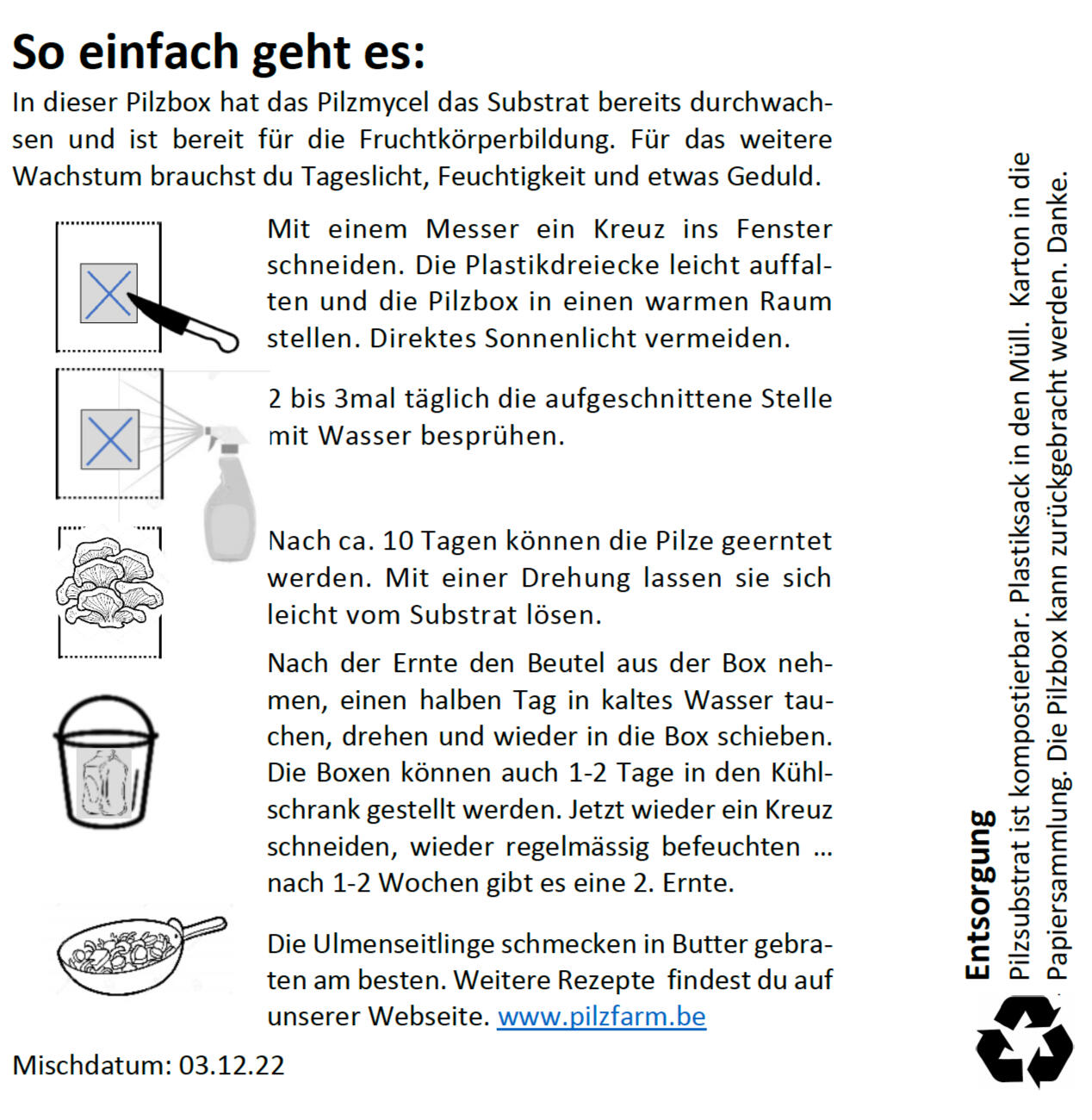 So einfach geht es:

In dieser Pilzbox hat das Pilzmycel das Substrat bereits durchwachsen und ist bereit für die Fruchtkörperbildung. Für das weitere Wachstum brauchst du Tageslicht, Feuchtigkeit und etwas Geduld.

Mit einem Messer ein Kreuz ins Fenster schneiden. Die Plastikdreiecke leicht auffalten und die Pilzbox in einen warmen Raum stellen. Direktes Sonnenlicht vermeiden.

2 bis 3mal täglich die aufgeschnittene Stelle mit Wasser besprühen.

Nach ca. 10 Tagen können die Pilze geerntet werden. Mit einer Drehung lassen sie sich leicht vom Substrat lösen.

Nach der Ernte den Beutel aus der Box nehmen, einen halben Tag in kaltes Wasser tauchen, drehen und wieder in die Box schieben. Die Boxen können auch 1-2 Tage in den Kühlschrank gestellt werden. Jetzt wieder ein Kreuz schneiden, wieder regelmässig befeuchten … nach 1-2 Wochen gibt es eine 2. Ernte.

Die Ulmenseitlinge schmecken in Butter gebraten am besten. Weitere Rezepte findest du auf unserer Webseite. www.pilzfarm.be

Mischdatum: 03.12.22

Entsorgung
Pilzsubstrat ist kompostierbar. Plastiksack in den Müll. Karton in die Papiersammlung. Die Pilzbox kann zurückgebracht werden. Danke.